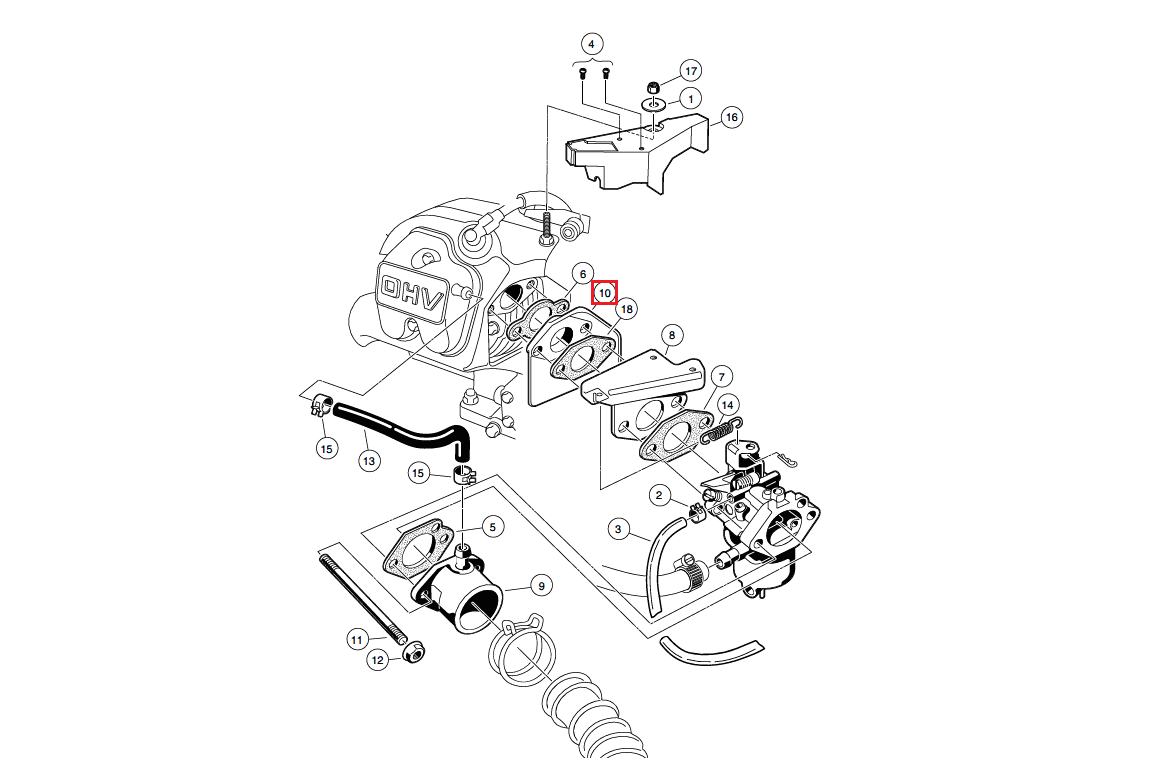 4
17
1
16
OHV
6
10
18
8
7
14
15
13
15
2
3
5
9
11
12